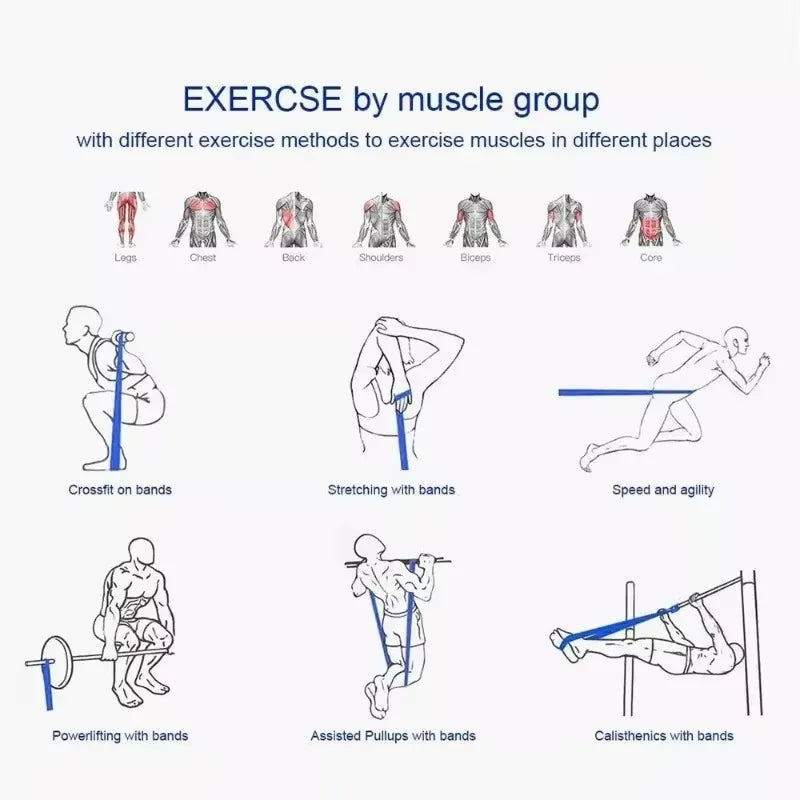 EXERCSE by muscle group

with different exercise methods to exercise muscles in different places

Legs
Chest
Back
Shoulders
Biceps
Triceps
Core

Crossfit on bands

Stretching with bands

Speed and agility

Powerlifting with bands

Assisted Pullups with bands

Calisthenics with bands